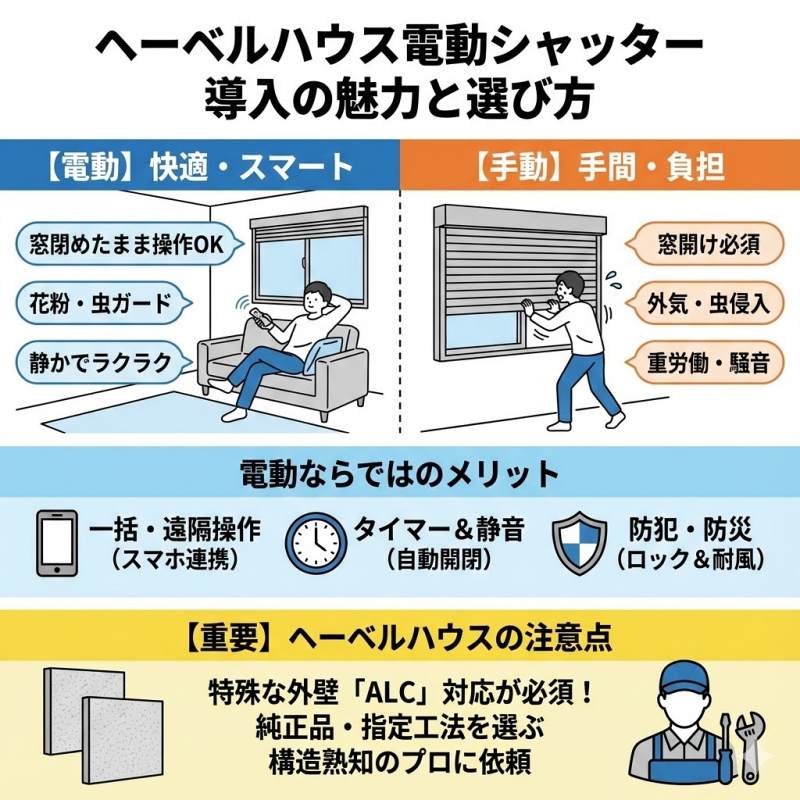 ヘーベルハウス電動シャッター
導入の魅力と選び方

【電動】快適・スマート

窓閉めたまま操作OK

花粉・虫ガード

静かでラクラク

【手動】手間・負担

窓開け必須

外気・虫侵入

重労働・騒音

電動ならではのメリット

一括・遠隔操作
（スマホ連携）

タイマー＆静音
（自動開閉）

防犯・防災
（ロック＆耐風）

【重要】ヘーベルハウスの注意点

特殊な外壁「ALC」対応が必須！
純正品・指定工法を選ぶ
構造熟知のプロに依頼